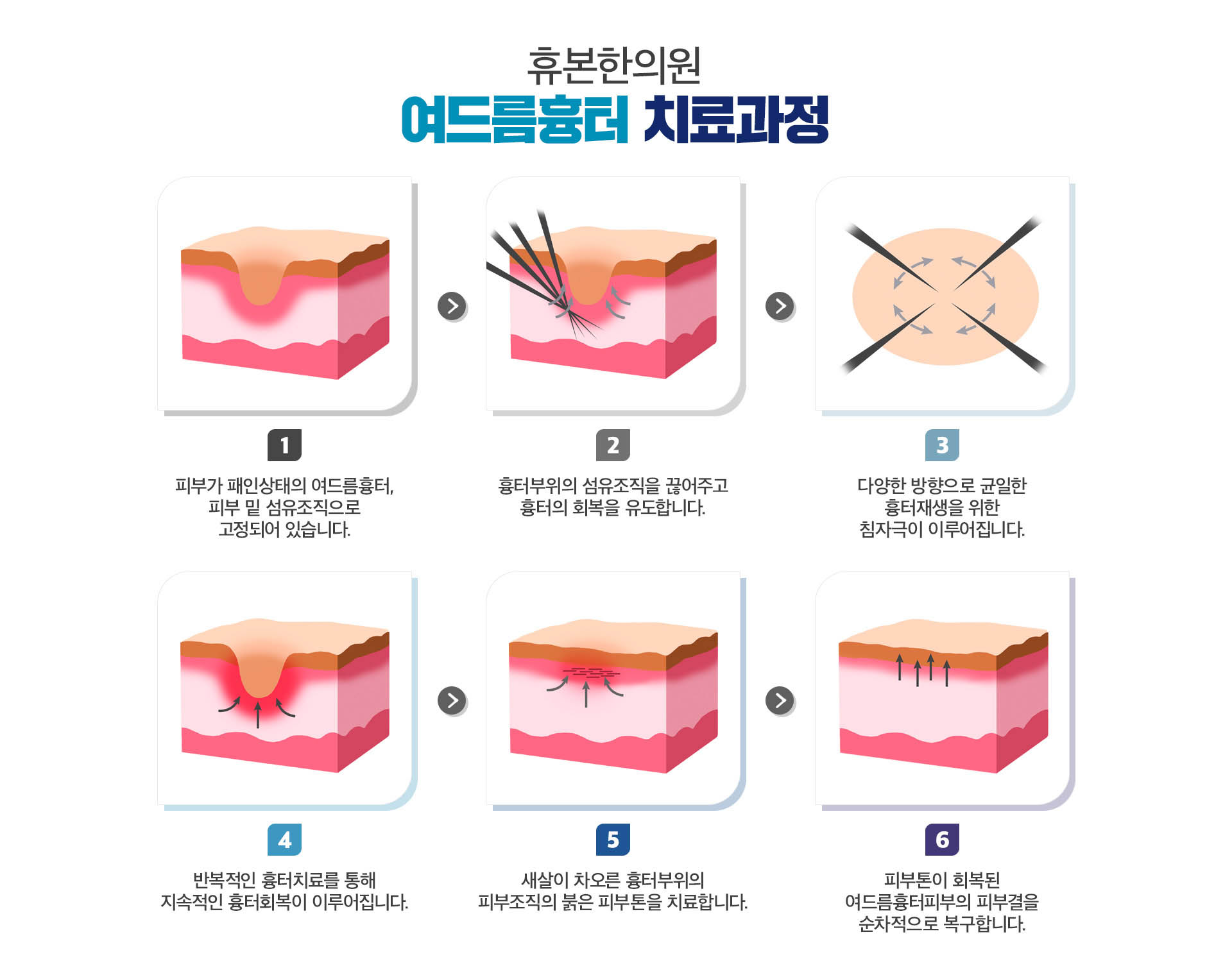 휴본한의원
여드름흉터 치료과정

1
피부가 패인상태의 여드름흉터, 피부 밑 섬유조직으로 고정되어 있습니다.

2
흉터부위의 섬유조직을 끊어주고 흉터의 회복을 유도합니다.

3
다양한 방향으로 균일한 흉터재생을 위한 침자극이 이루어집니다.

4
반복적인 흉터치료를 통해 지속적인 흉터회복이 이루어집니다.

5
새살이 차오른 흉터부위의 피부조직의 붉은 피부톤을 치료합니다.

6
피부톤이 회복된 여드름흉터피부의 피부결을 순차적으로 복구합니다.